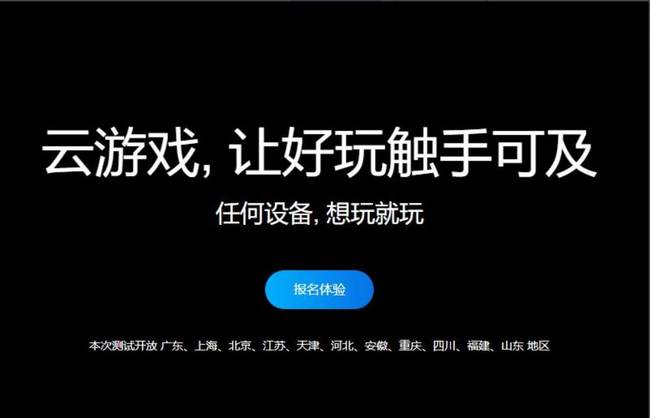 云游戏, 让好玩触手可及

任何设备, 想玩就玩

报名体验

本次测试开放 广东、上海、北京、江苏、天津、河北、安徽、重庆、四川、福建、山东 地区